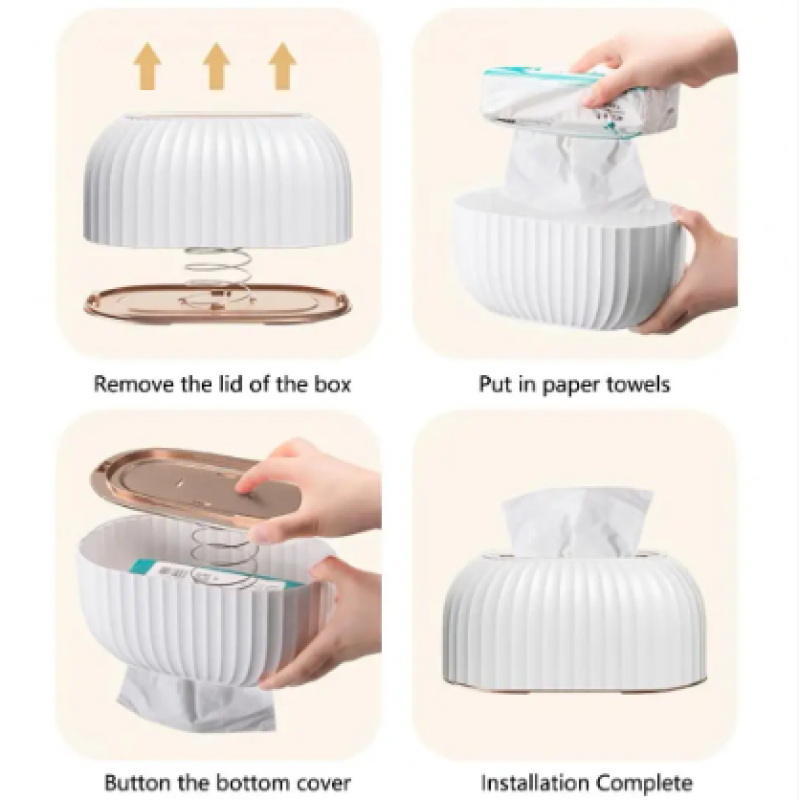 Remove the lid of the box

Put in paper towels

Button the bottom cover

Installation Complete