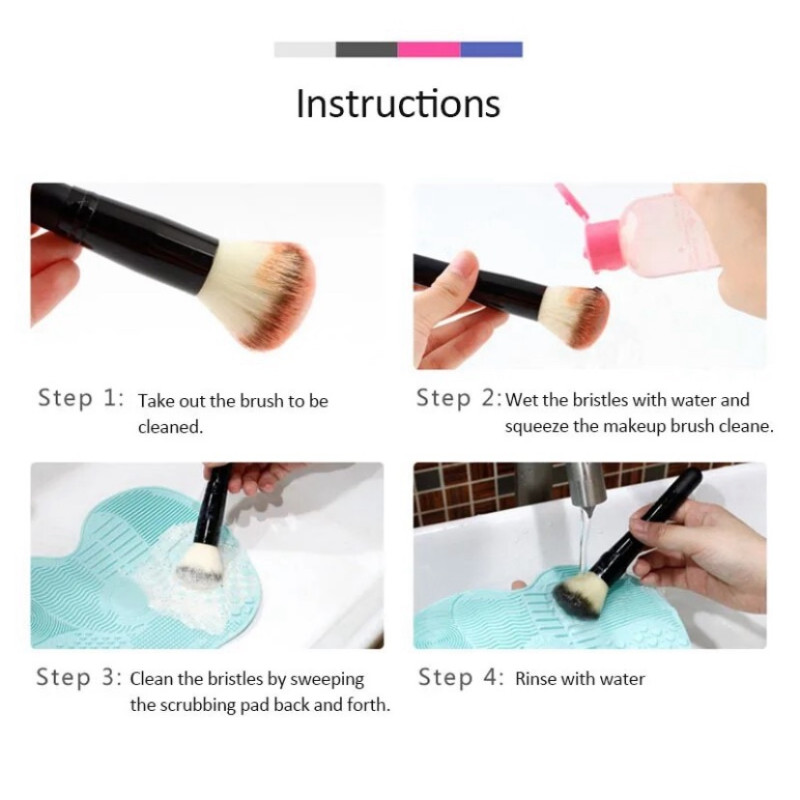 Instructions

Step 1: Take out the brush to be cleaned.

Step 2: Wet the bristles with water and squeeze the makeup brush cleane.

Step 3: Clean the bristles by sweeping the scrubbing pad back and forth.

Step 4: Rinse with water